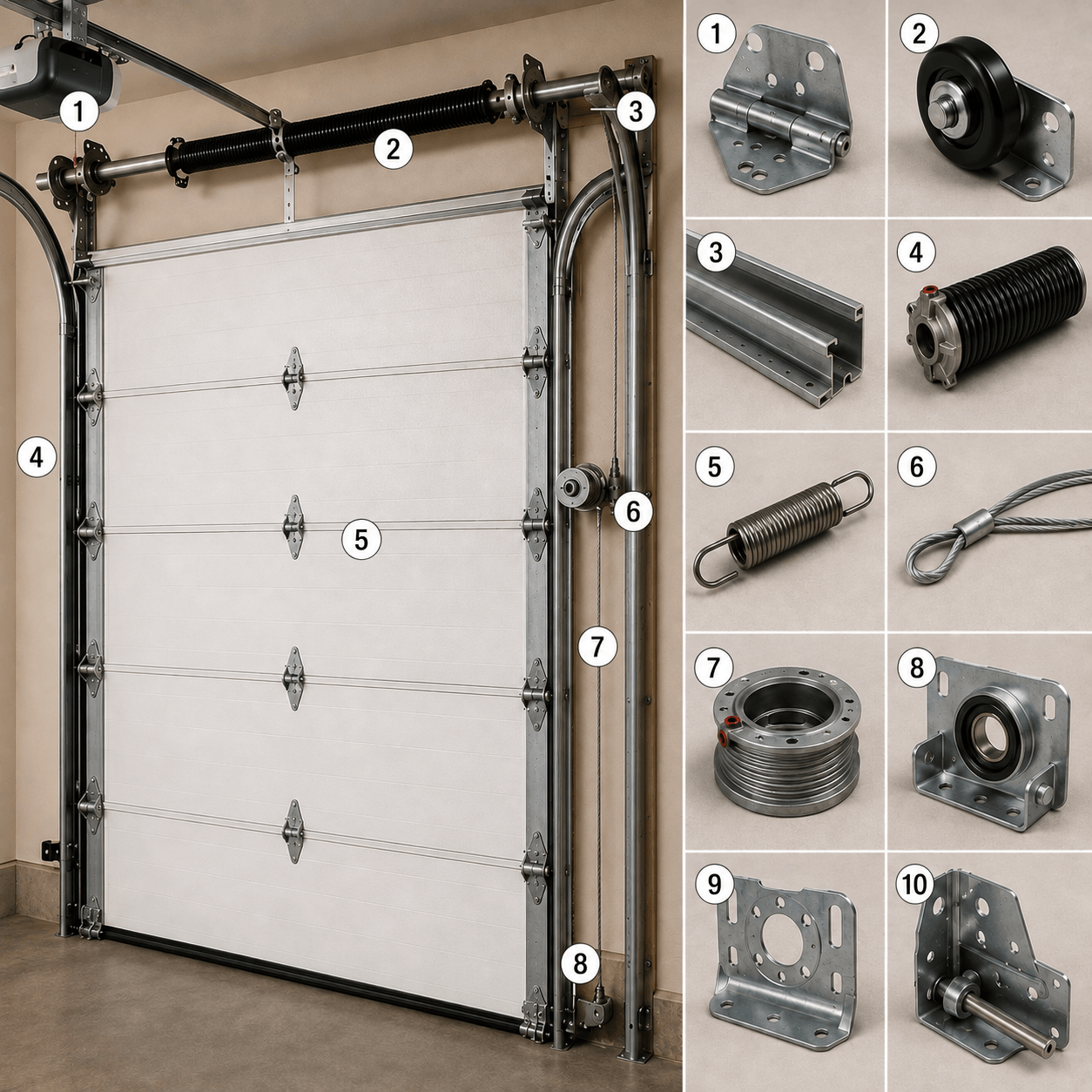 1
2
3
4
5
6
7
8
1
2
3
4
5
6
7
8
9
10