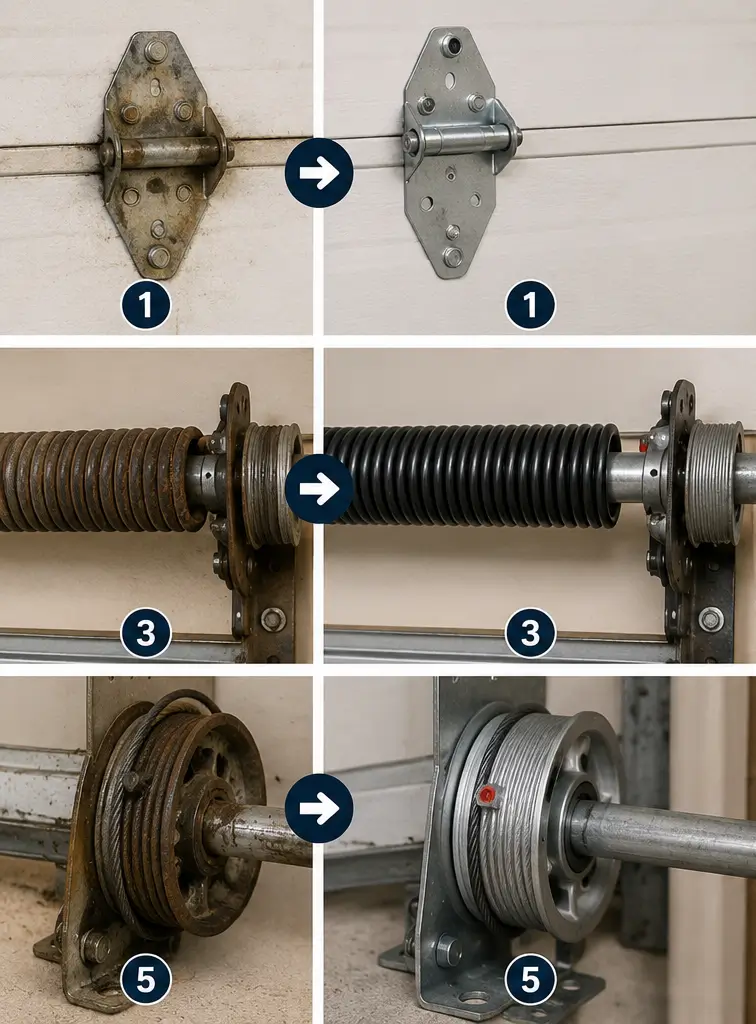 1
1
3
3
5
5